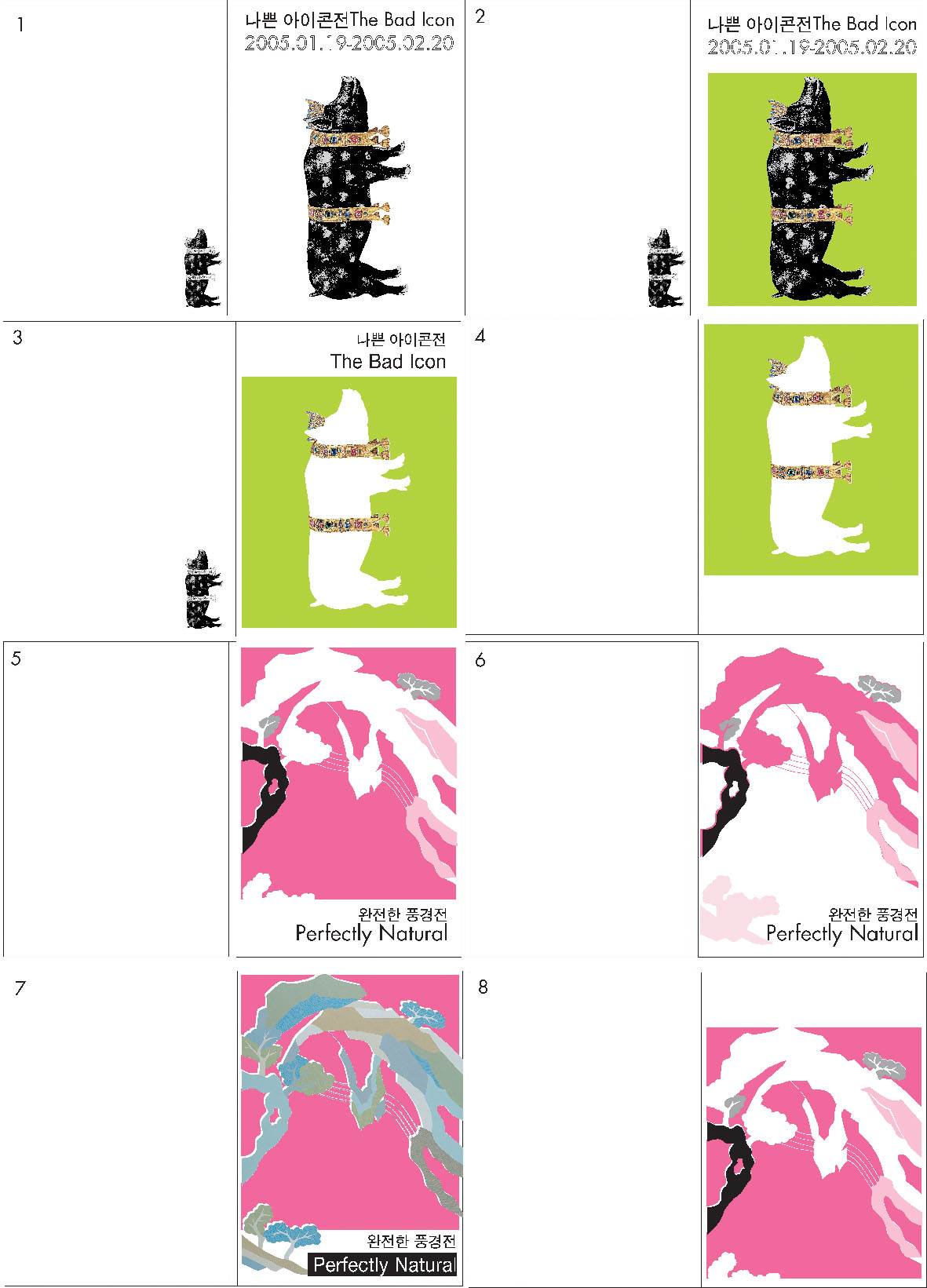 1

나쁜 아이콘전The Bad Icon
2005.01.19-2005.02.20

2

나쁜 아이콘전The Bad Icon
2005.01.19-2005.02.20

3

나쁜 아이콘전
The Bad Icon

4

5

완전한 풍경전
Perfectly Natural

6

완전한 풍경전
Perfectly Natural

7

완전한 풍경전
Perfectly Natural

8